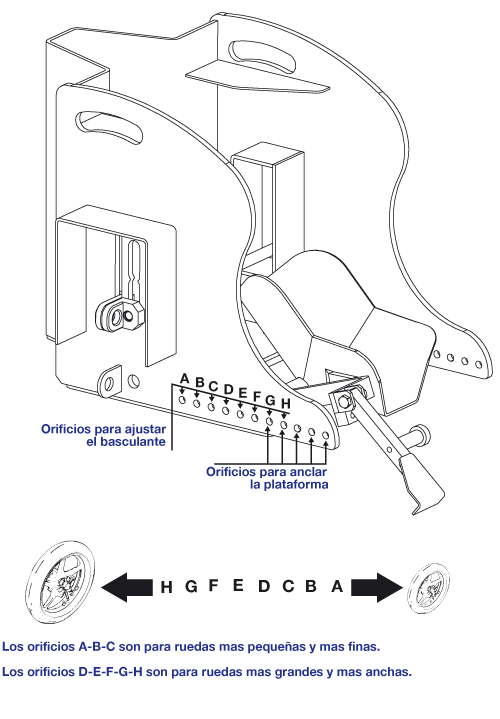 A B C D E F G H

Orificios para ajustar el basculante

Orificios para anclar la plataforma

H G F E D C B A

Los orificios A-B-C son para ruedas mas pequeñas y mas finas.

Los orificios D-E-F-G-H son para ruedas mas grandes y mas anchas.